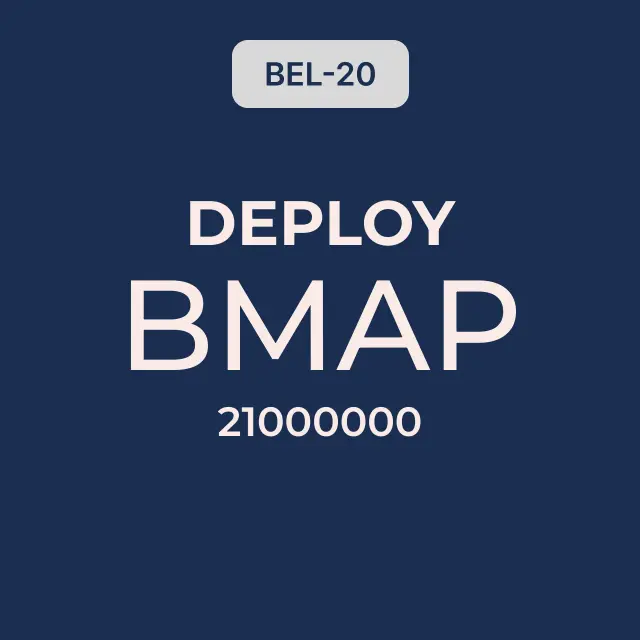 BEL-20

DEPLOY

BMAP

21000000